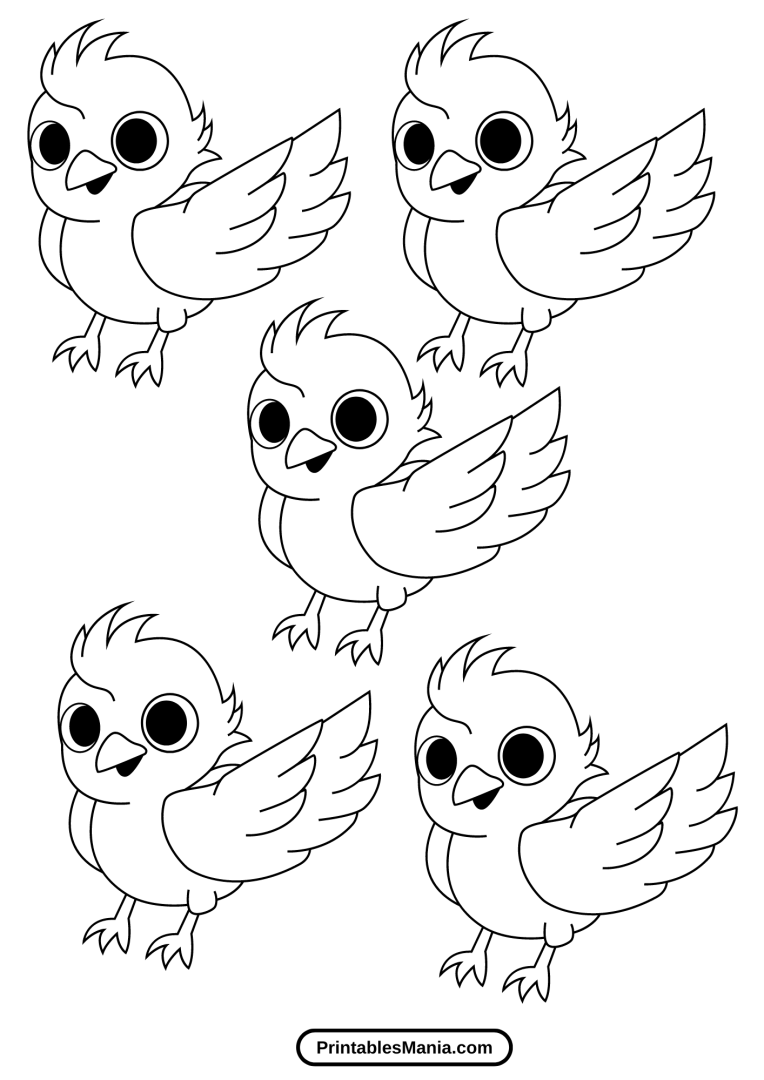 PrintablesMania.com