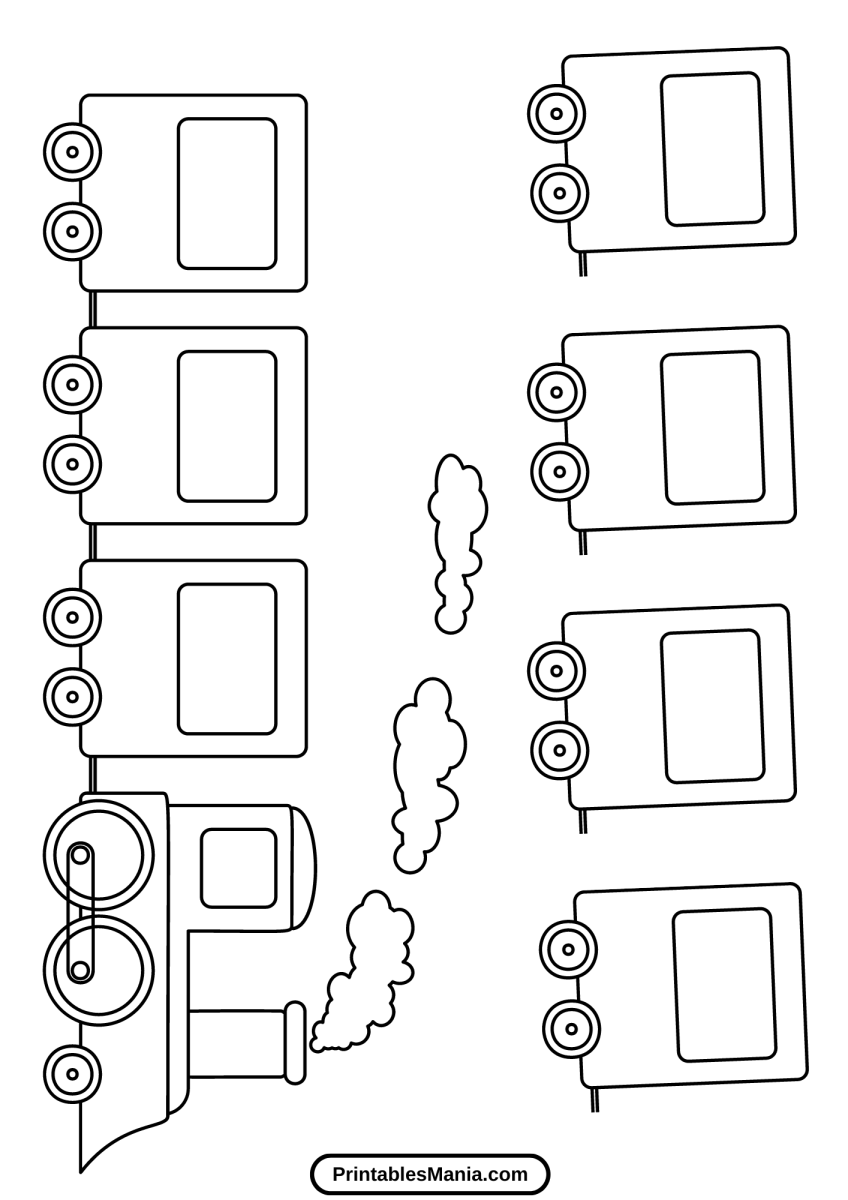 PrintablesMania.com